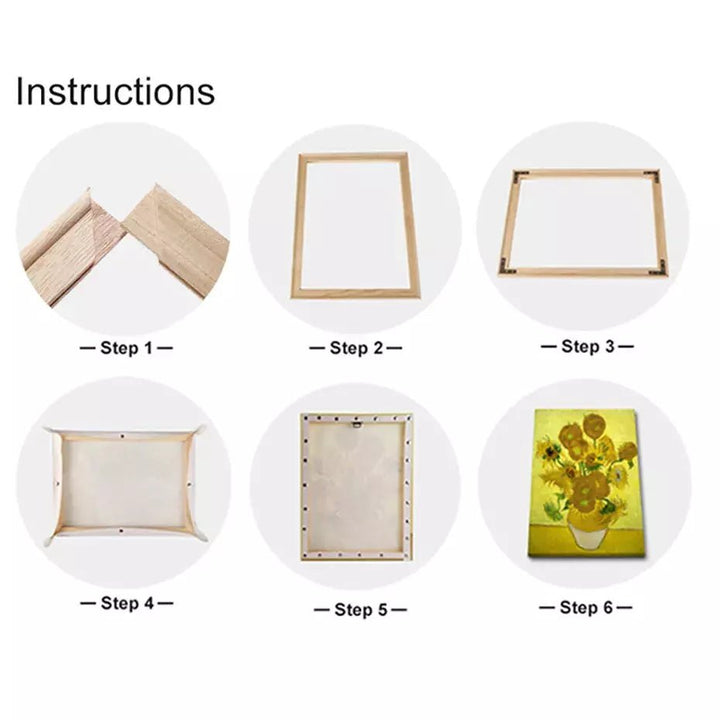 Instructions

— Step 1 —

— Step 2 —

— Step 3 —

— Step 4 —

— Step 5 —

— Step 6 —