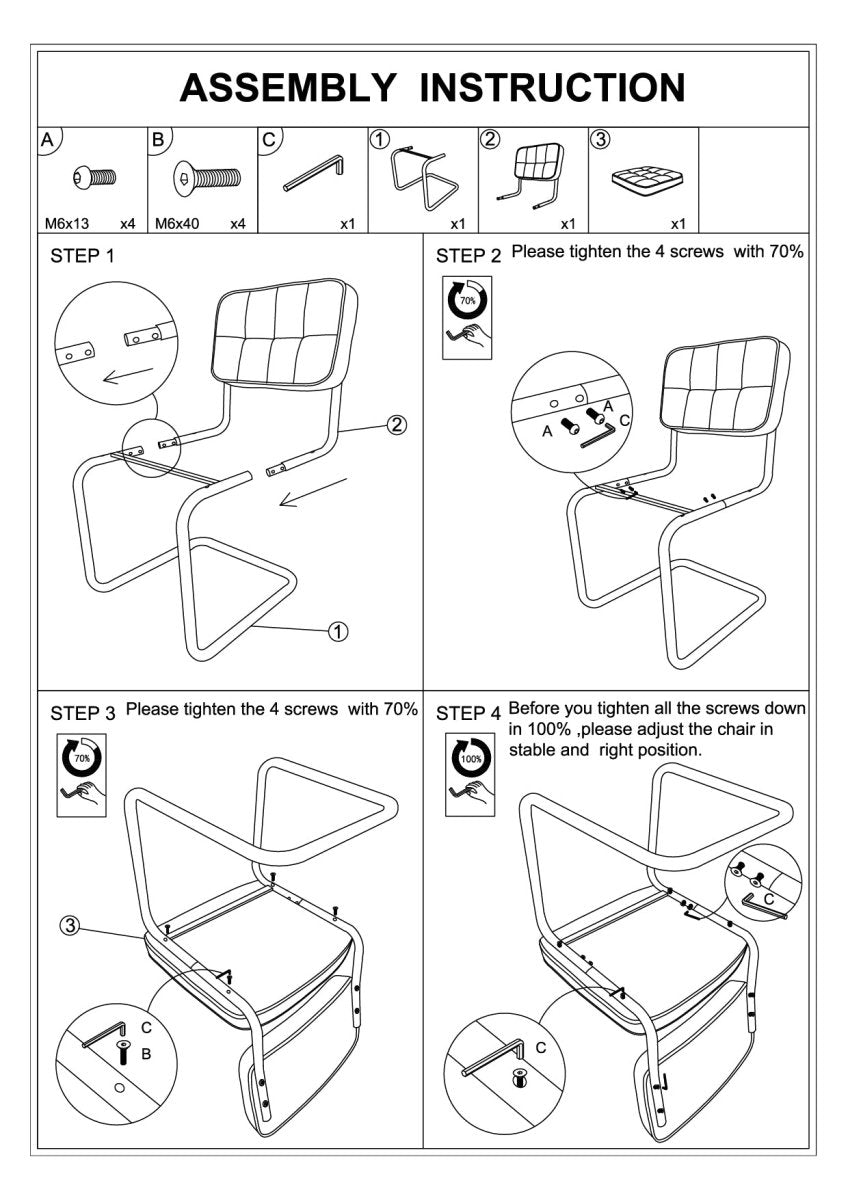 ASSEMBLY INSTRUCTION

| A | B | C | ① | ② | ③ |
|---|---|---|---|---|---|
| M6x13 x4 | M6x40 x4 | x1 | x1 | x1 | x1 |

STEP 1

②

①

STEP 2 Please tighten the 4 screws with 70%

70%

A

A

C

STEP 3 Please tighten the 4 screws with 70%

70%

③

C

B

STEP 4 Before you tighten all the screws down in 100% ,please adjust the chair in stable and right position.

100%

C

C