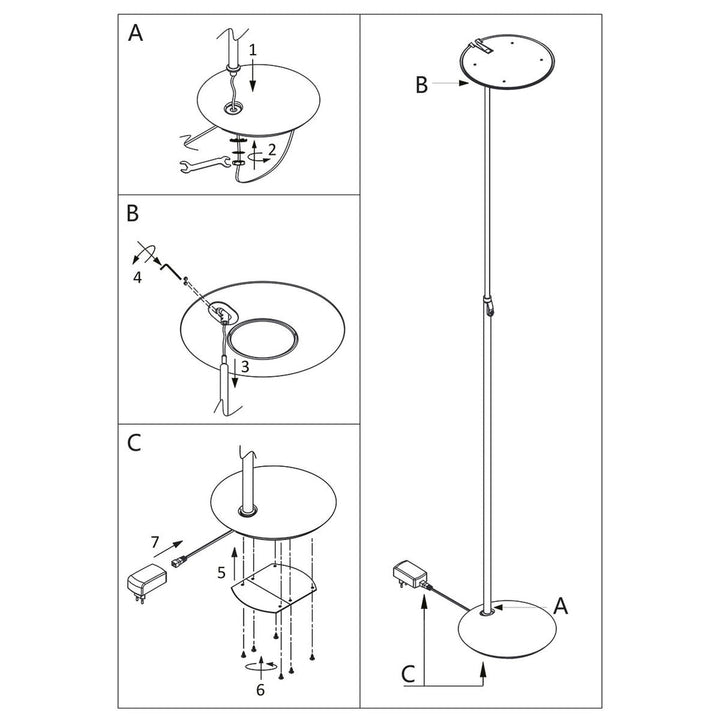 A
1
2
B
4
3
C
7
5
6
B
A
C